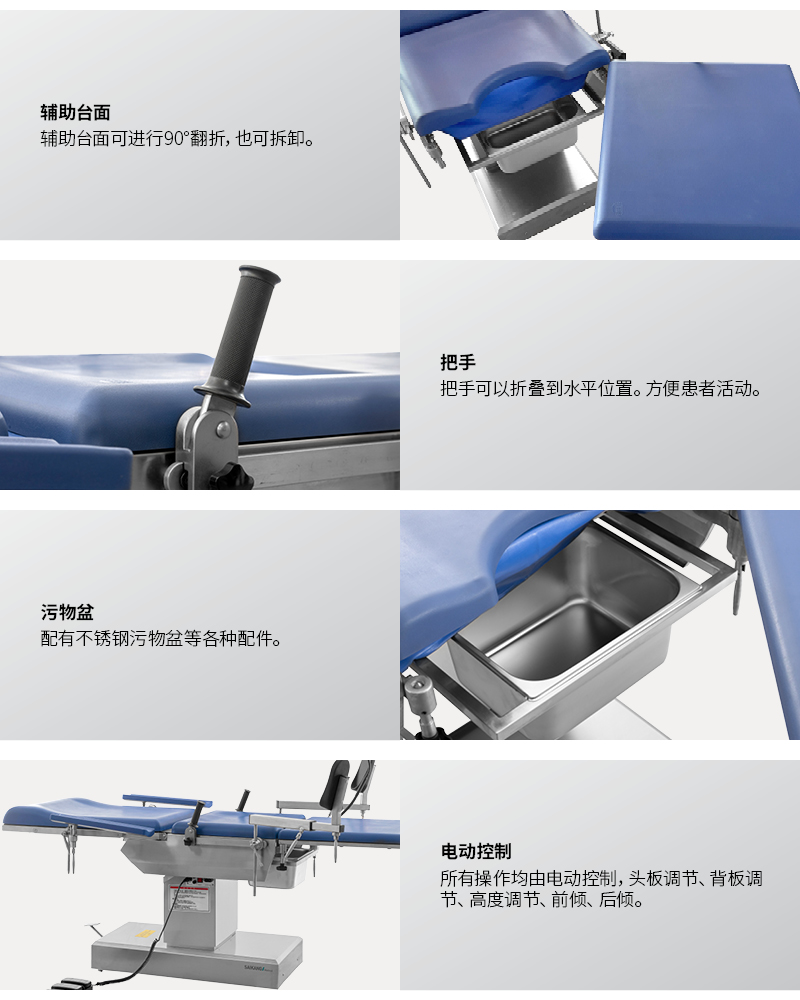 辅助台面
辅助台面可进行90°翻折，也可拆卸。

把手
把手可以折叠到水平位置。方便患者活动。

污物盆
配有不锈钢污物盆等各种配件。

电动控制
所有操作均由电动控制，头板调节、背板调节、高度调节、前倾、后倾。